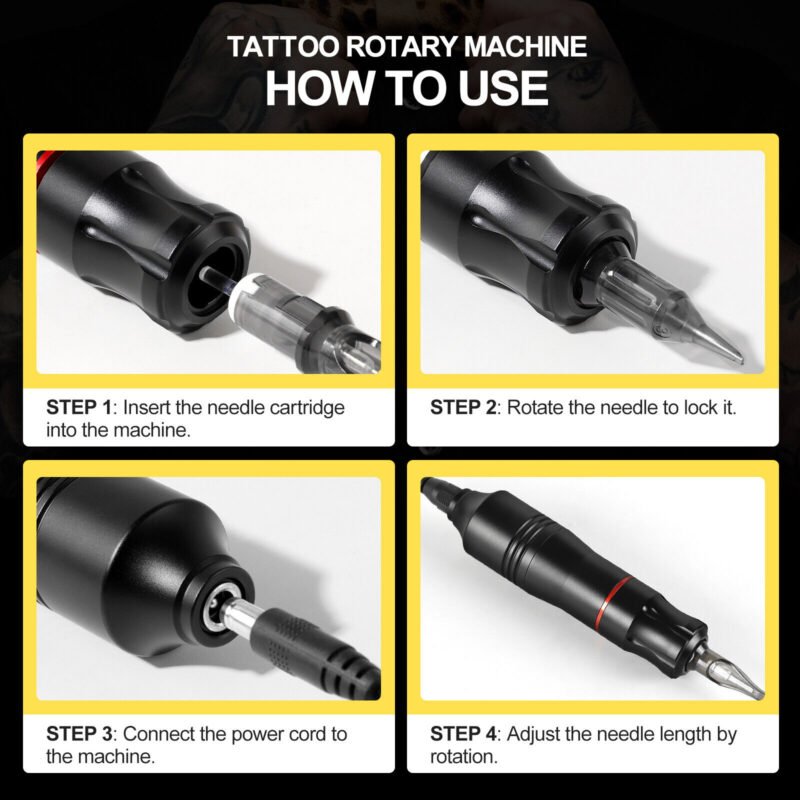 TATTOO ROTARY MACHINE
HOW TO USE

STEP 1: Insert the needle cartridge into the machine.

STEP 2: Rotate the needle to lock it.

STEP 3: Connect the power cord to the machine.

STEP 4: Adjust the needle length by rotation.