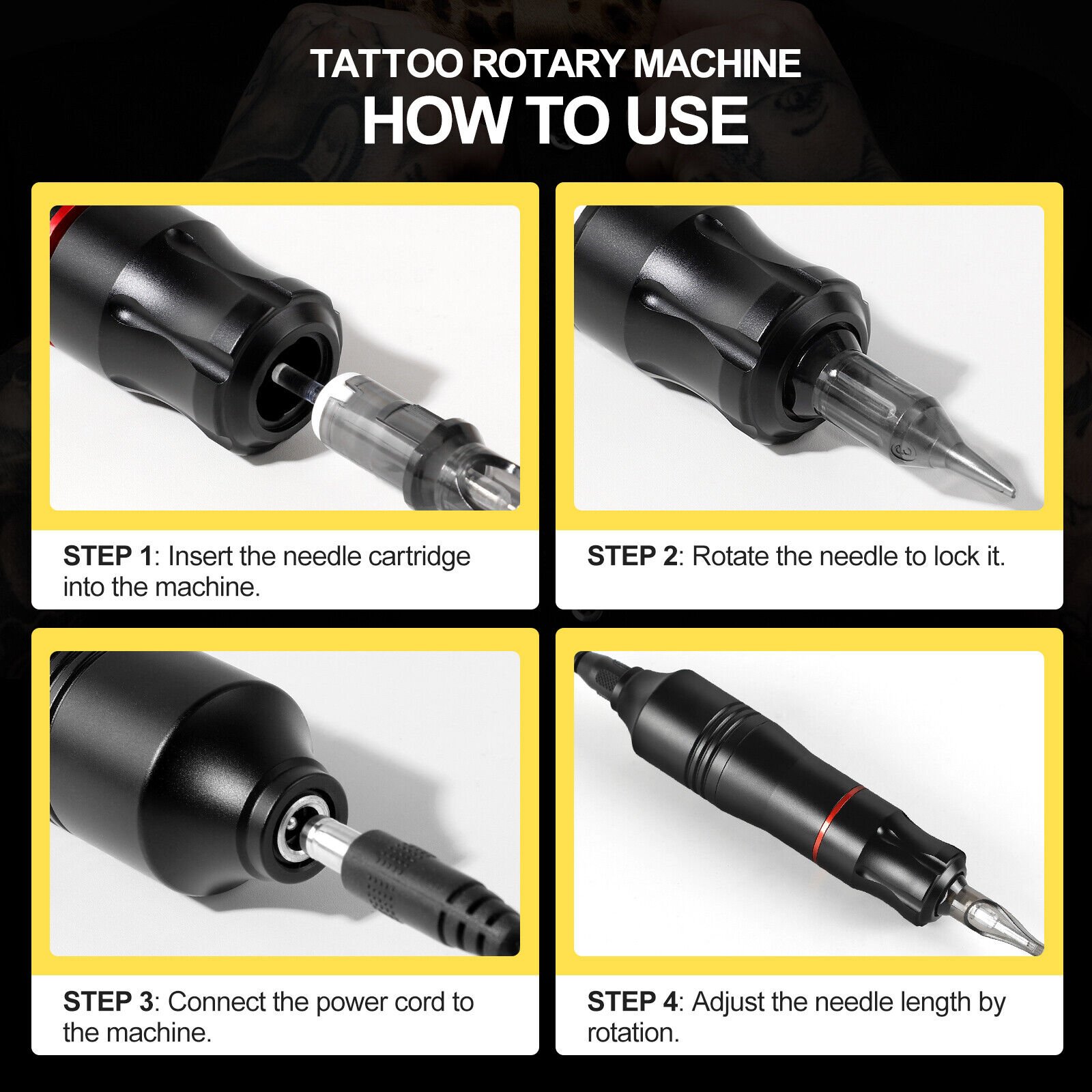 TATTOO ROTARY MACHINE
HOW TO USE

STEP 1: Insert the needle cartridge into the machine.

STEP 2: Rotate the needle to lock it.

STEP 3: Connect the power cord to the machine.

STEP 4: Adjust the needle length by rotation.