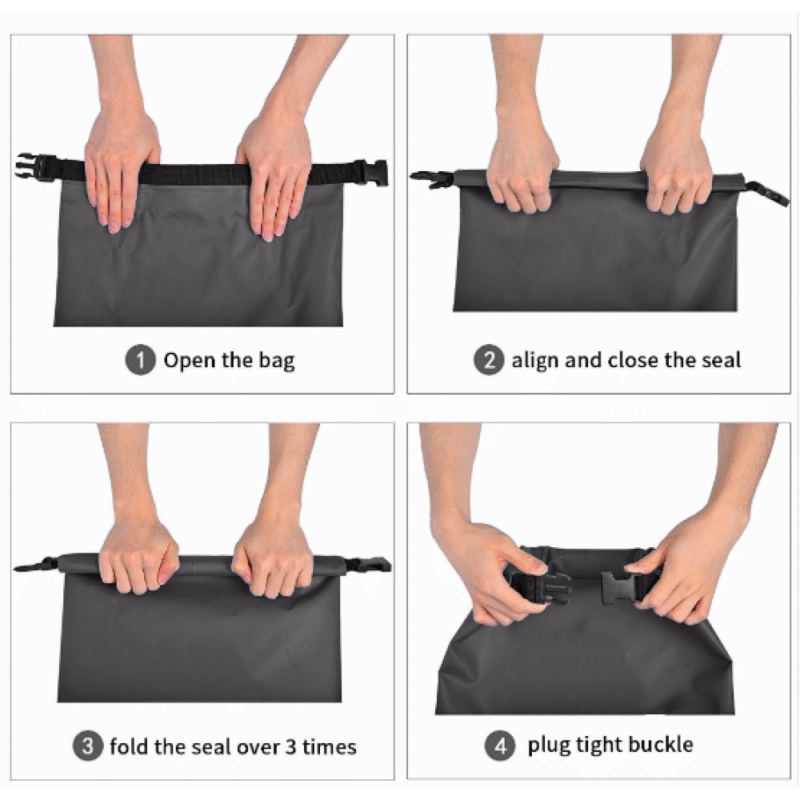 1 Open the bag

2 align and close the seal

3 fold the seal over 3 times

4 plug tight buckle