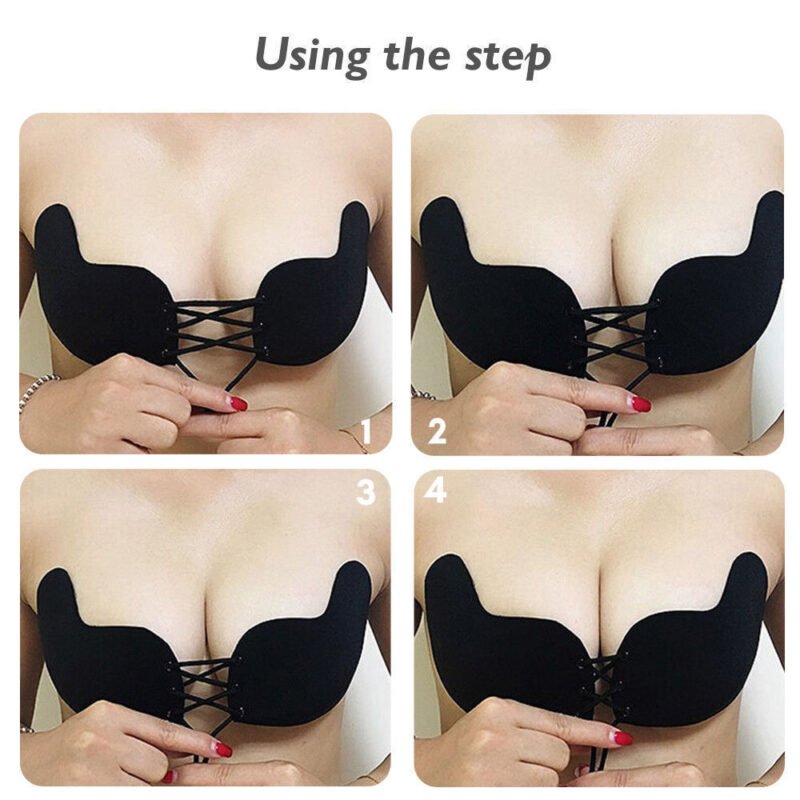 Using the step

1

2

3

4