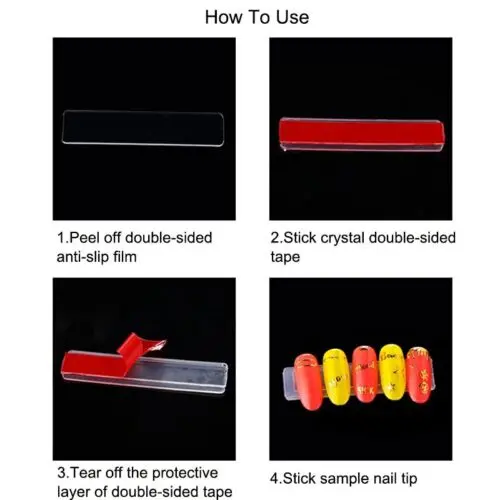 How To Use

1.Peel off double-sided anti-slip film

2.Stick crystal double-sided tape

3.Tear off the protective layer of double-sided tape

4.Stick sample nail tip